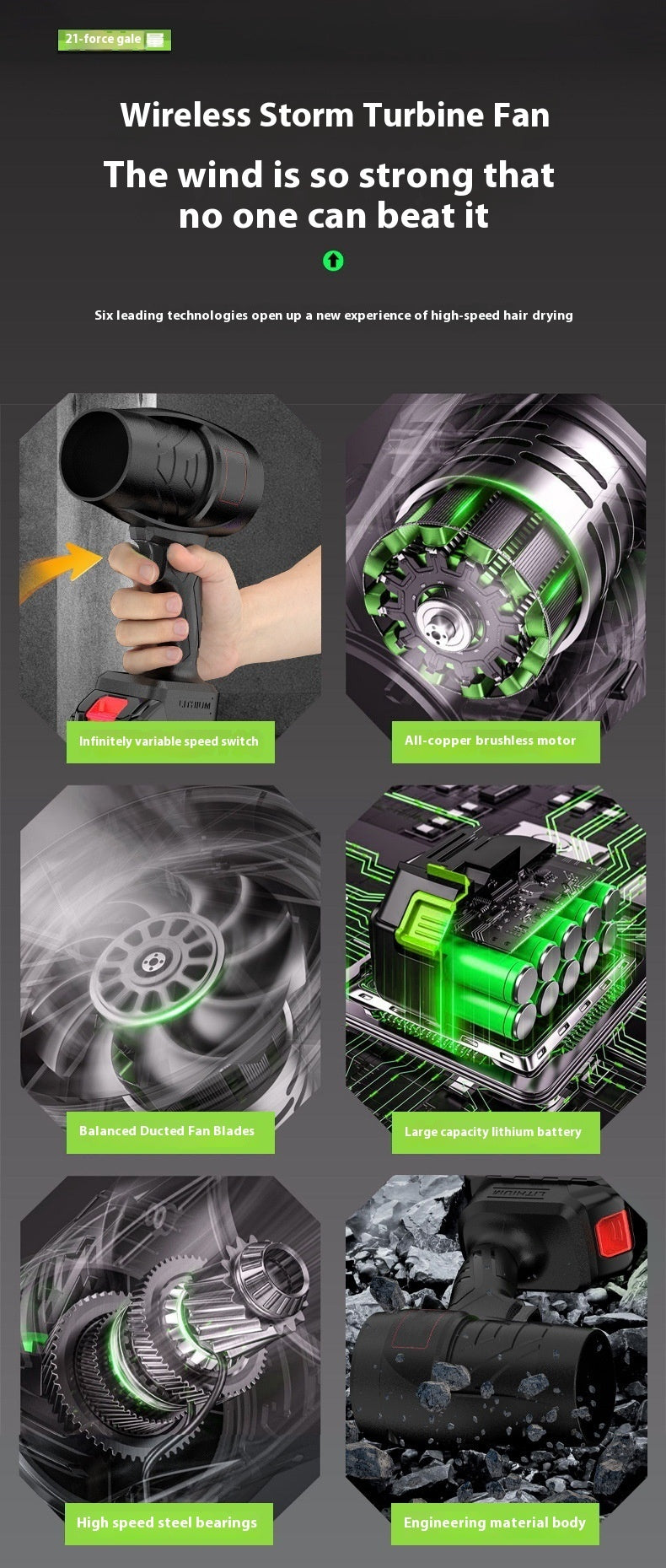 21-force gale

Wireless Storm Turbine Fan

The wind is so strong that no one can beat it

Six leading technologies open up a new experience of high-speed hair drying

LITHIUM

Infinitely variable speed switch

All-copper brushless motor

Balanced Ducted Fan Blades

Large capacity lithium battery

LITHIUM

High speed steel bearings

Engineering material body